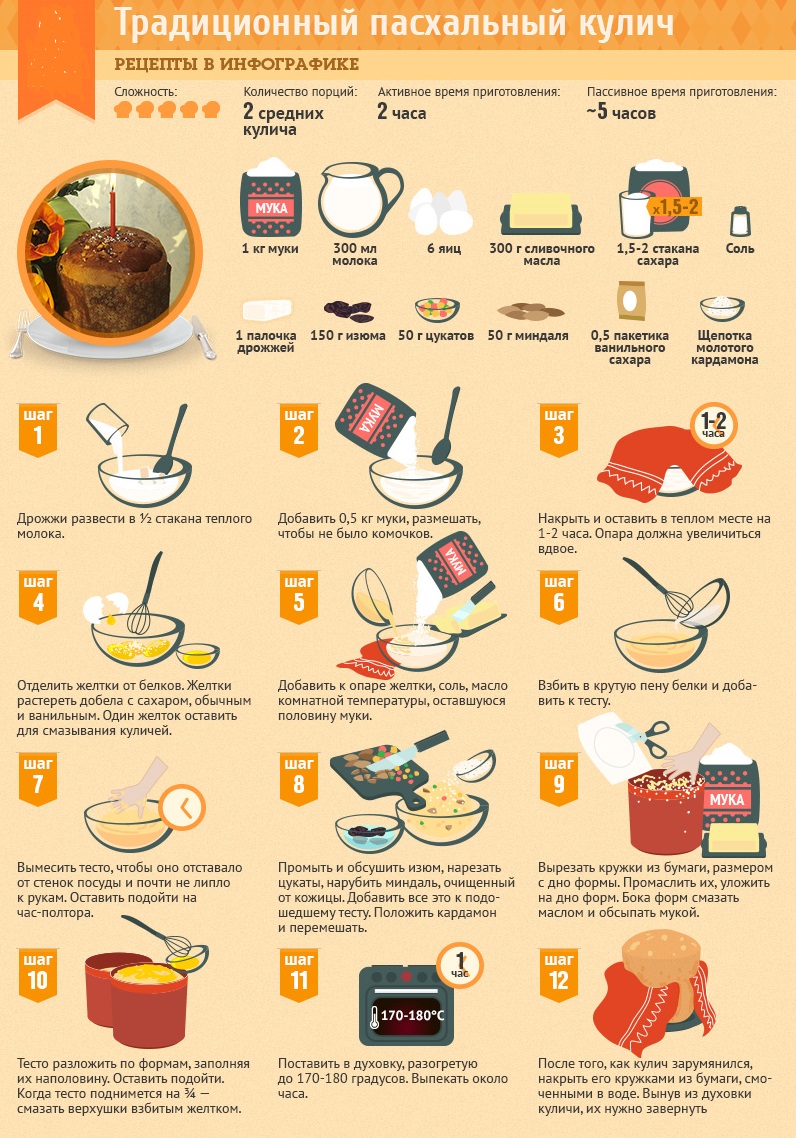 Традиционный пасхальный кулич

РЕЦЕПТЫ В ИНФОГРАФИКЕ

Сложность:

Количество порций: 2 средних кулича

Активное время приготовления: 2 часа

Пассивное время приготовления: ~5 часов

МУКА

1 кг муки

300 мл молока

6 яиц

300 г сливочного масла

x1,5-2

1,5-2 стакана сахара

Соль

1 палочка дрожжей

150 г изюма

50 г цукатов

50 г миндаля

0,5 пакетика ванильного сахара

Щепотка молотого кардамона

шаг 1

Дрожжи развести в ½ стакана теплого молока.

шаг 2

МУКА

Добавить 0,5 кг муки, размешать, чтобы не было комочков.

шаг 3

1-2 часа

Накрыть и оставить в теплом месте на 1-2 часа. Опара должна увеличиться вдвое.

шаг 4

Отделить желтки от белков. Желтки растереть добела с сахаром, обычным и ванильным. Один желток оставить для смазывания куличей.

шаг 5

МУКА

Добавить к опаре желтки, соль, масло комнатной температуры, оставшуюся половину муки.

шаг 6

Взбить в крутую пену белки и добавить к тесту.

шаг 7

Вымесить тесто, чтобы оно отставало от стенок посуды и почти не липло к рукам. Оставить подойти на час-полтора.

шаг 8

Промыть и обсушить изюм, нарезать цукаты, нарубить миндаль, очищенный от кожицы. Добавить все это к подошедшему тесту. Положить кардамон и перемешать.

шаг 9

МУКА

Вырезать кружки из бумаги, размером с дно формы. Промаслить их, уложить на дно форм. Бока форм смазать маслом и обсыпать мукой.

шаг 10

Тесто разложить по формам, заполняя их наполовину. Оставить подойти. Когда тесто поднимется на ¾ — смазать верхушки взбитым желтком.

шаг 11

1 час

170-180°C

Поставить в духовку, разогретую до 170-180 градусов. Выпекать около часа.

шаг 12

После того, как кулич зарумянился, накрыть его кружками из бумаги, смоченными в воде. Вынув из духовки куличи, их нужно завернуть