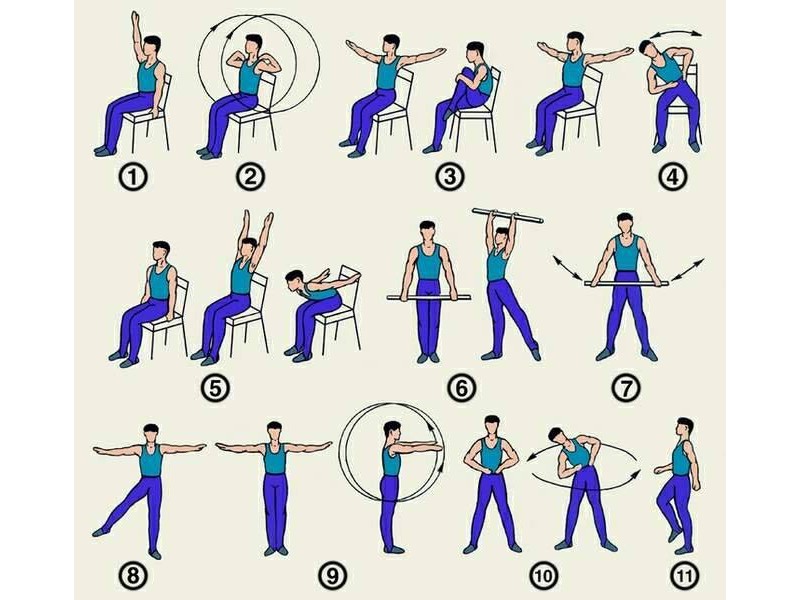 1
2
3
4
5
6
7
8
9
10
11