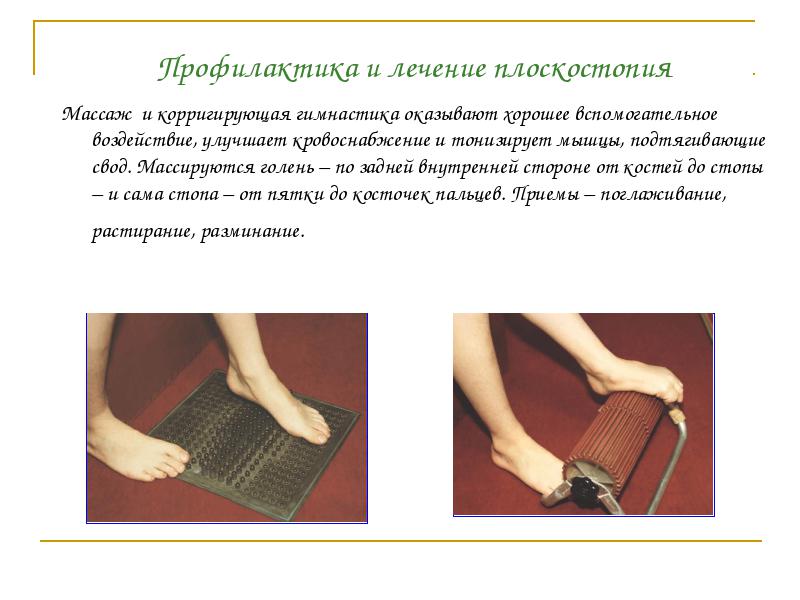 Профилактика и лечение плоскостопия

Массаж и корригирующая гимнастика оказывают хорошее вспомогательное воздействие, улучшает кровоснабжение и тонизирует мышцы, подтягивающие свод. Массируются голень – по задней внутренней стороне от костей до стопы – и сама стопа – от пятки до косточек пальцев. Приемы – поглаживание, растирание, разминание.