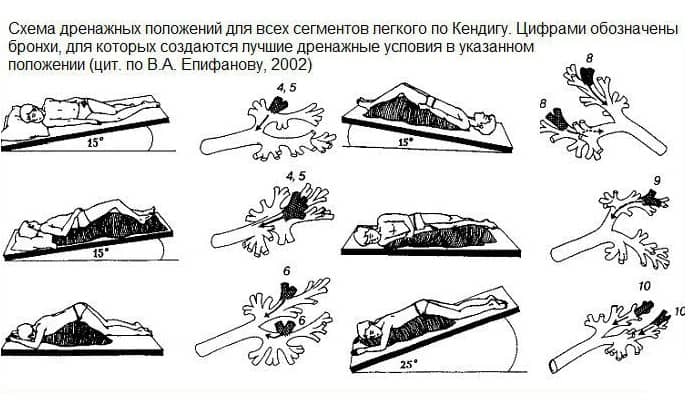 Схема дренажных положений для всех сегментов легкого по Кендигу. Цифрами обозначены бронхи, для которых создаются лучшие дренажные условия в указанном положении (цит. по В.А. Епифанову, 2002)

15°

4, 5

15°

8

8

15°

4, 5

9

6

6

25°

10

10